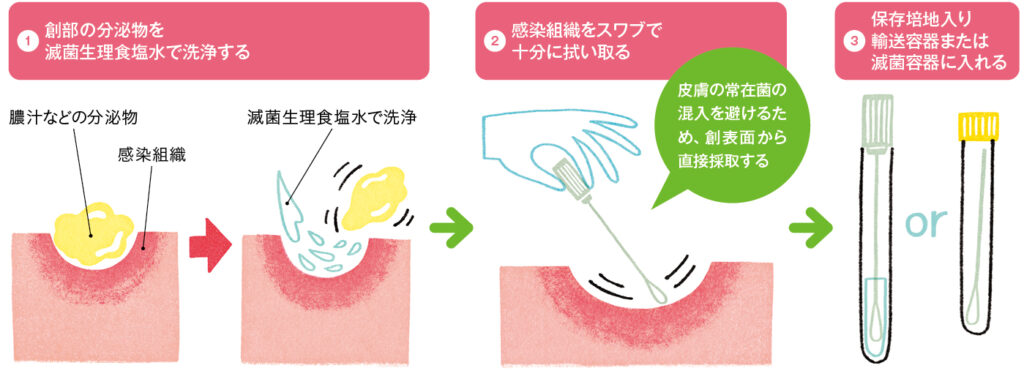 1 創部の分泌物を滅菌生理食塩水で洗浄する

膿汁などの分泌物

感染組織

滅菌生理食塩水で洗浄

2 感染組織をスワブで十分に拭い取る

皮膚の常在菌の混入を避けるため、創表面から直接採取する

3 保存培地入り輸送容器または滅菌容器に入れる

or