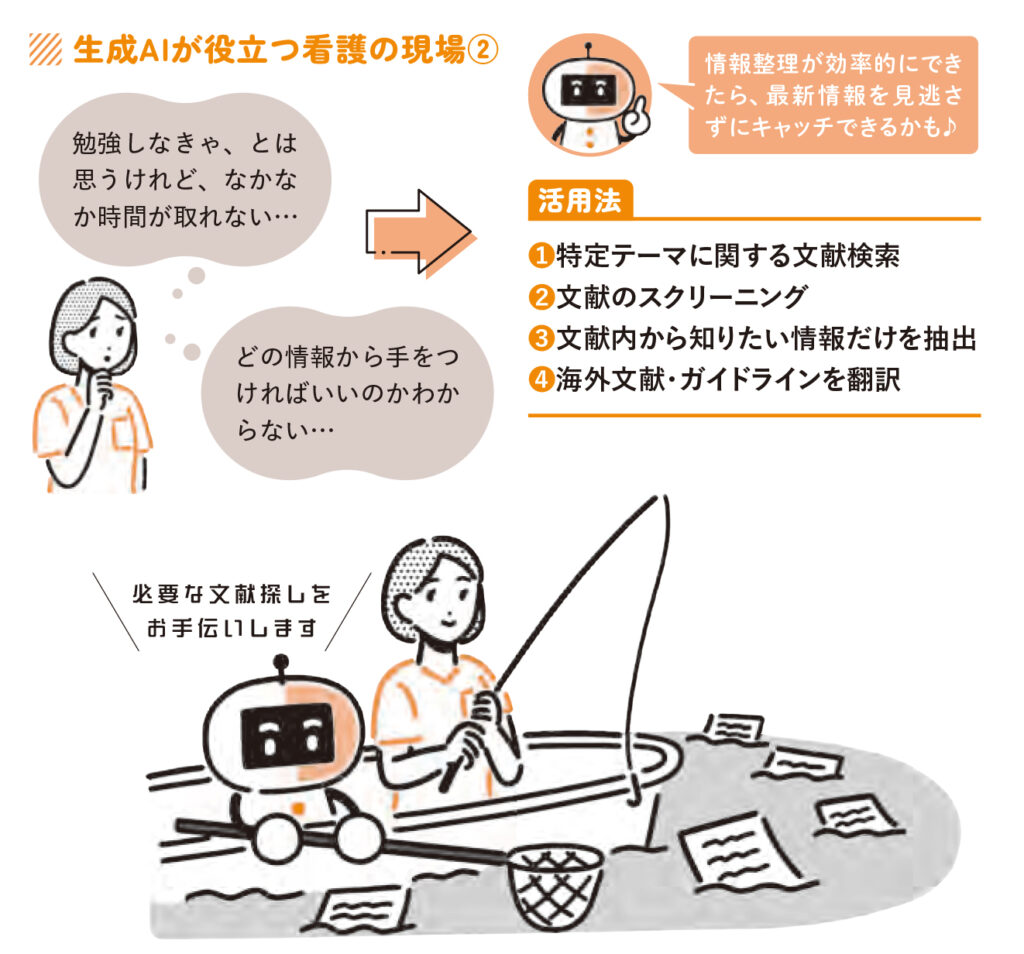 生成AIが役立つ看護の現場②

勉強しなきゃ、とは思うけれど、なかなか時間が取れない…

どの情報から手をつければいいのかわからない…

情報整理が効率的にできたら、最新情報を見逃さずにキャッチできるかも♪

活用法

❶特定テーマに関する文献検索
❷文献のスクリーニング
❸文献内から知りたい情報だけを抽出
❹海外文献・ガイドラインを翻訳

必要な文献探しをお手伝いします